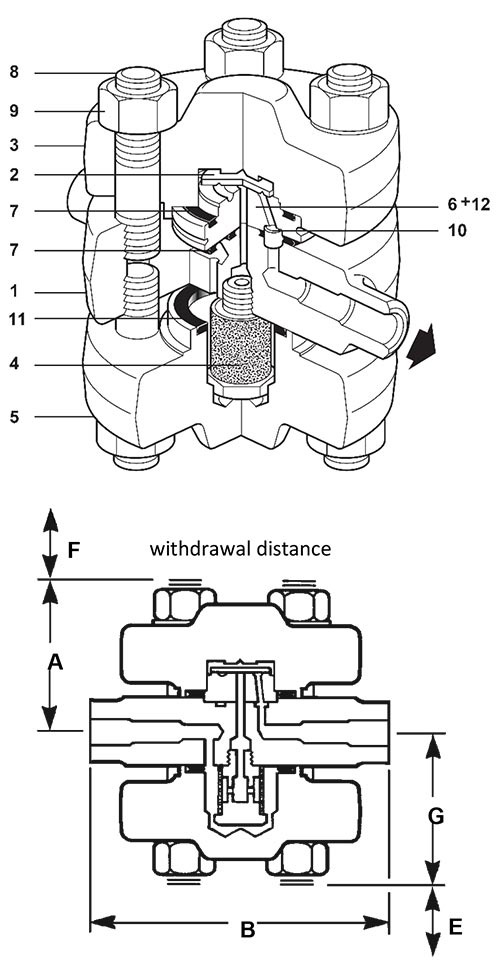 8
9
3
2
7
7
1
11
4
5
6 + 12
10

F
withdrawal distance
A
G
B
E